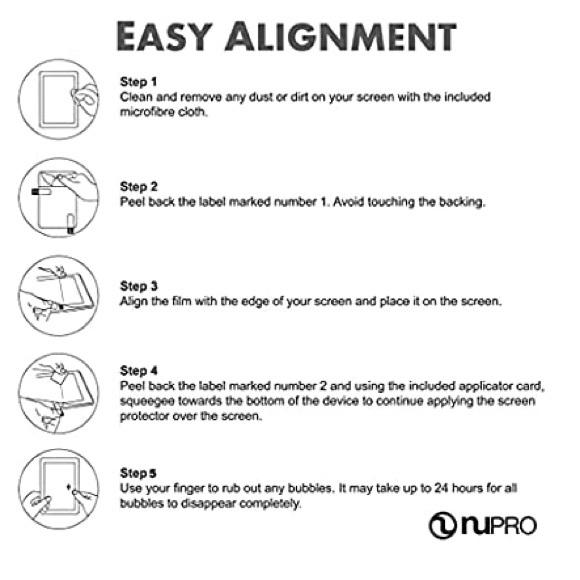 EASY ALIGNMENT

Step 1
Clean and remove any dust or dirt on your screen with the included microfibre cloth.

Step 2
Peel back the label marked number 1. Avoid touching the backing.

Step 3
Align the film with the edge of your screen and place it on the screen.

Step 4
Peel back the label marked number 2 and using the included applicator card, squeegee towards the bottom of the device to continue applying the screen protector over the screen.

Step 5
Use your finger to rub out any bubbles. It may take up to 24 hours for all bubbles to disappear completely.

nuPRO